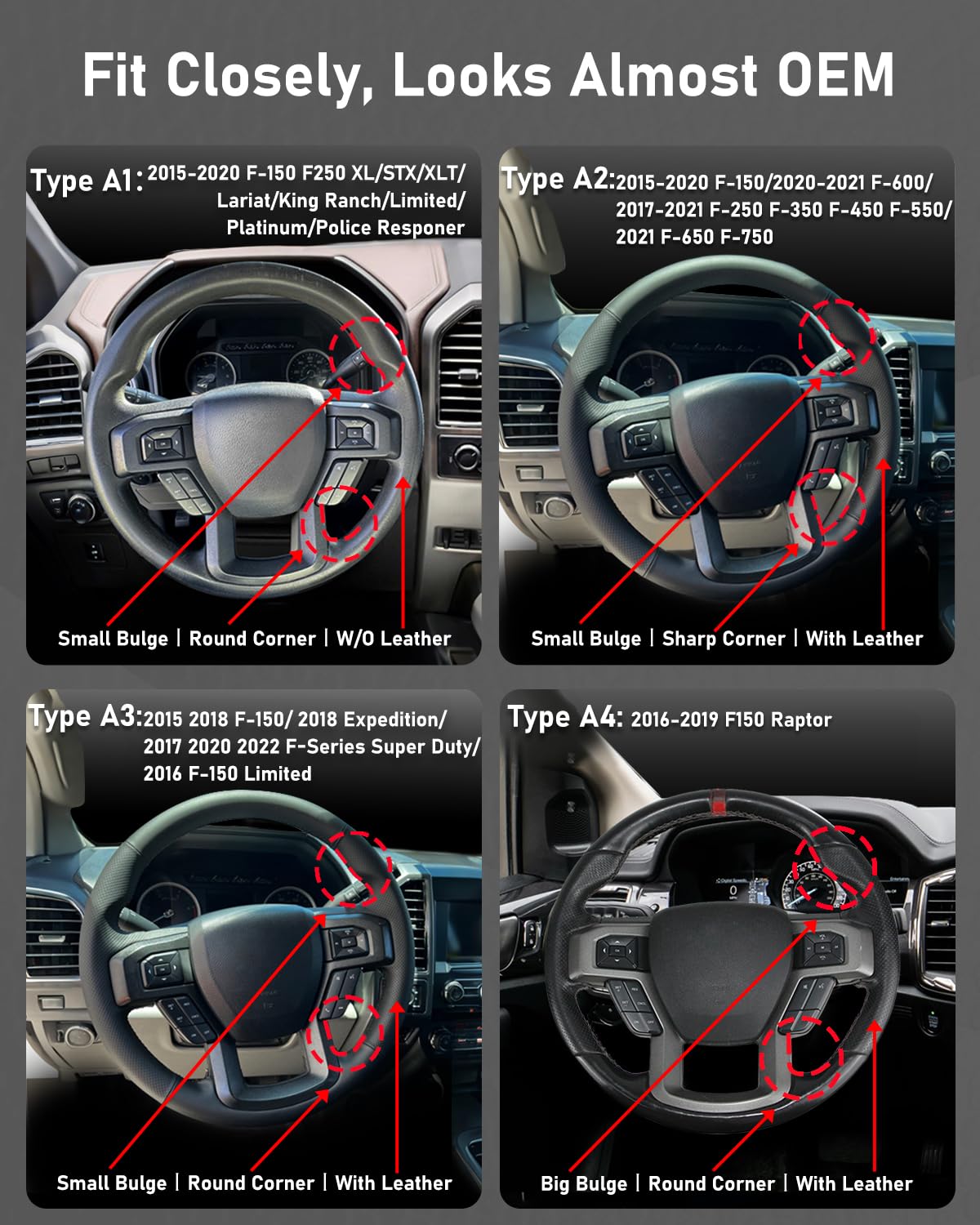 Fit Closely, Looks Almost OEM

Type A1: 2015-2020 F-150 F250 XL/STX/XLT/ Lariat/King Ranch/Limited/ Platinum/Police Responer

Small Bulge | Round Corner | W/O Leather

Type A2: 2015-2020 F-150/2020-2021 F-600/ 2017-2021 F-250 F-350 F-450 F-550/ 2021 F-650 F-750

Small Bulge | Sharp Corner | With Leather

Type A3: 2015 2018 F-150/ 2018 Expedition/ 2017 2020 2022 F-Series Super Duty/ 2016 F-150 Limited

Small Bulge | Round Corner | With Leather

Type A4: 2016-2019 F150 Raptor

Big Bulge | Round Corner | With Leather